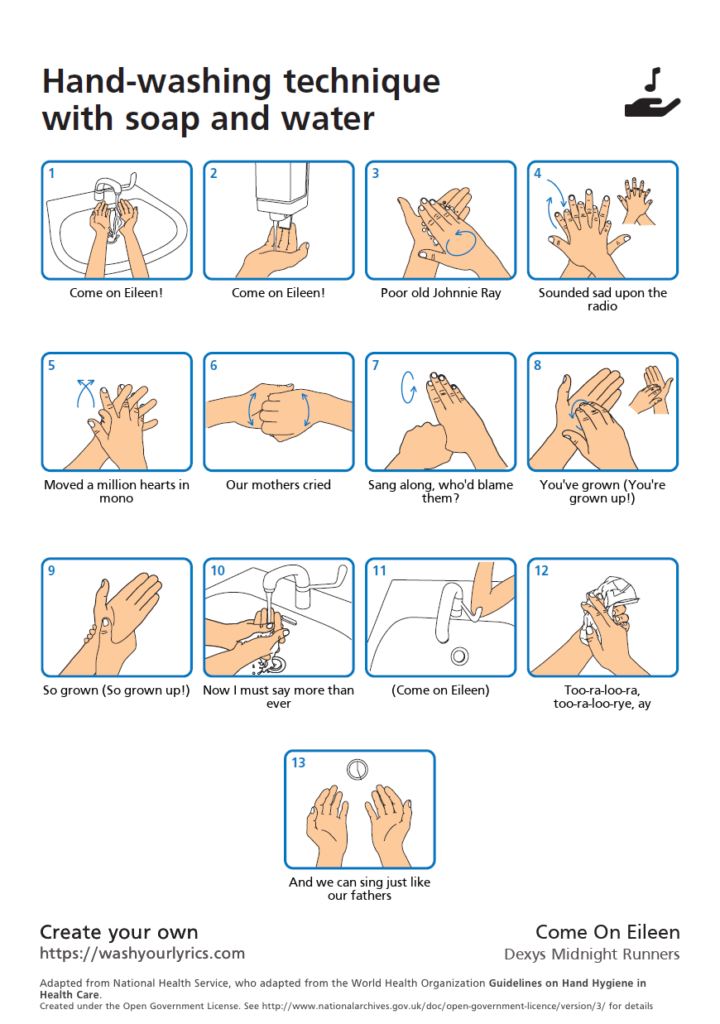 Hand-washing technique with soap and water

1
Come on Eileen!

2
Come on Eileen!

3
Poor old Johnnie Ray

4
Sounded sad upon the radio

5
Moved a million hearts in mono

6
Our mothers cried

7
Sang along, who'd blame them?

8
You've grown (You're grown up!)

9
So grown (So grown up!)

10
Now I must say more than ever

11
(Come on Eileen)

12
Too-ra-loo-ra, too-ra-loo-rye, ay

13
And we can sing just like our fathers

Create your own
https://washyourlyrics.com

Come On Eileen
Dexys Midnight Runners

Adapted from National Health Service, who adapted from the World Health Organization Guidelines on Hand Hygiene in Health Care.
Created under the Open Government License. See http://www.nationalarchives.gov.uk/doc/open-government-licence/version/3/ for details